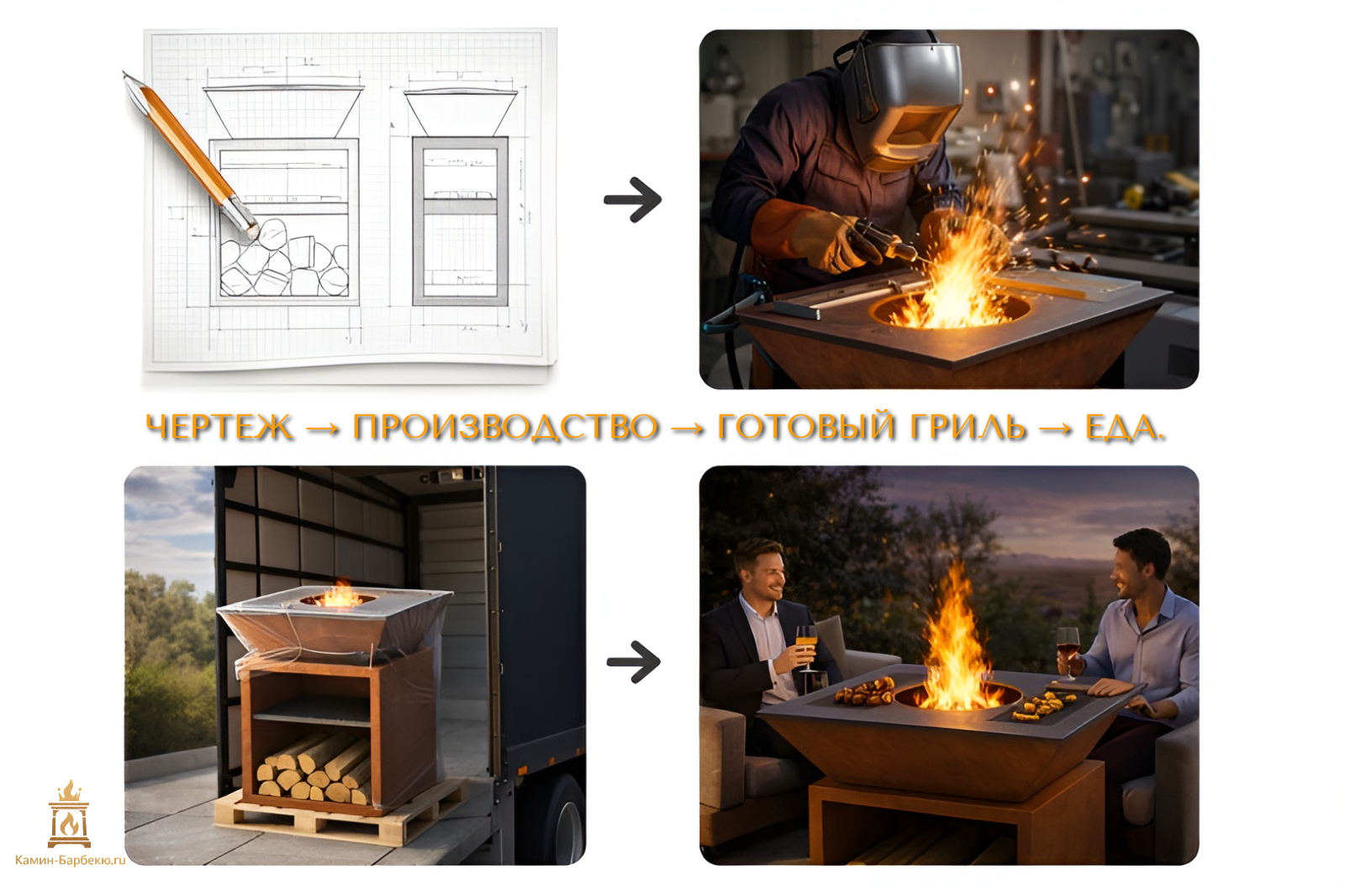 ЧЕРТЕЖ → ПРОИЗВОДСТВО → ГОТОВЫЙ ГРИЛЬ → ЕДА.

Камин-Барбекю.ru